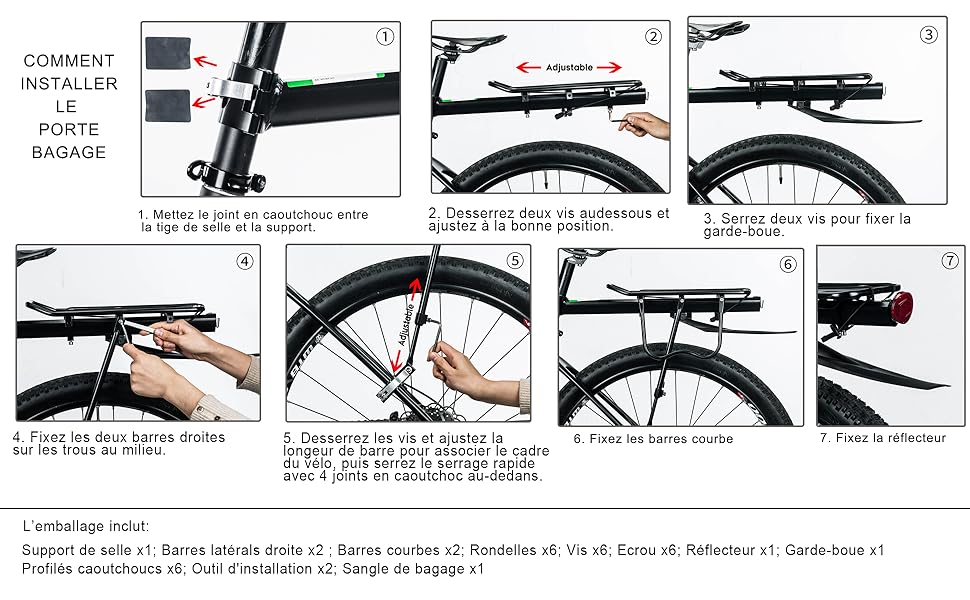 COMMENT INSTALLER LE PORTE BAGAGE

1

1. Mettez le joint en caoutchouc entre la tige de selle et la support.

2

Adjustable

2. Desserrez deux vis audessous et ajustez à la bonne position.

3

3. Serrez deux vis pour fixer la garde-boue.

4

4. Fixez les deux barres droites sur les trous au milieu.

5

Adjustable

5. Desserrez les vis et ajustez la longeur de barre pour associer le cadre du vélo, puis serrez le serrage rapide avec 4 joints en caoutchoc au-dedans.

6

6. Fixez les barres courbe

7

7. Fixez la réflecteur

L'emballage inclut:

Support de selle x1; Barres latérals droite x2 ; Barres courbes x2; Rondelles x6; Vis x6; Ecrou x6; Réflecteur x1; Garde-boue x1
Profilés caoutchoucs x6; Outil d'installation x2; Sangle de bagage x1