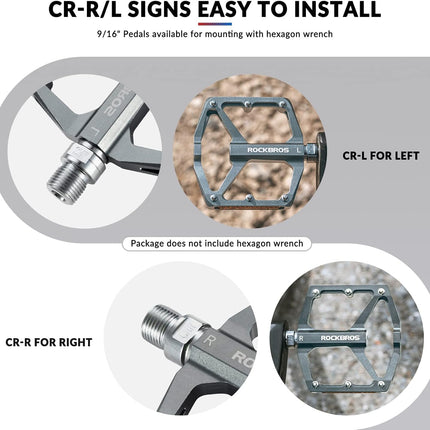 CR-R/L SIGNS EASY TO INSTALL

9/16" Pedals available for mounting with hexagon wrench

ROS
L

ROCKBROS L

CR-L FOR LEFT

Package does not include hexagon wrench

CR-R FOR RIGHT

R
RO

R ROCKBROS