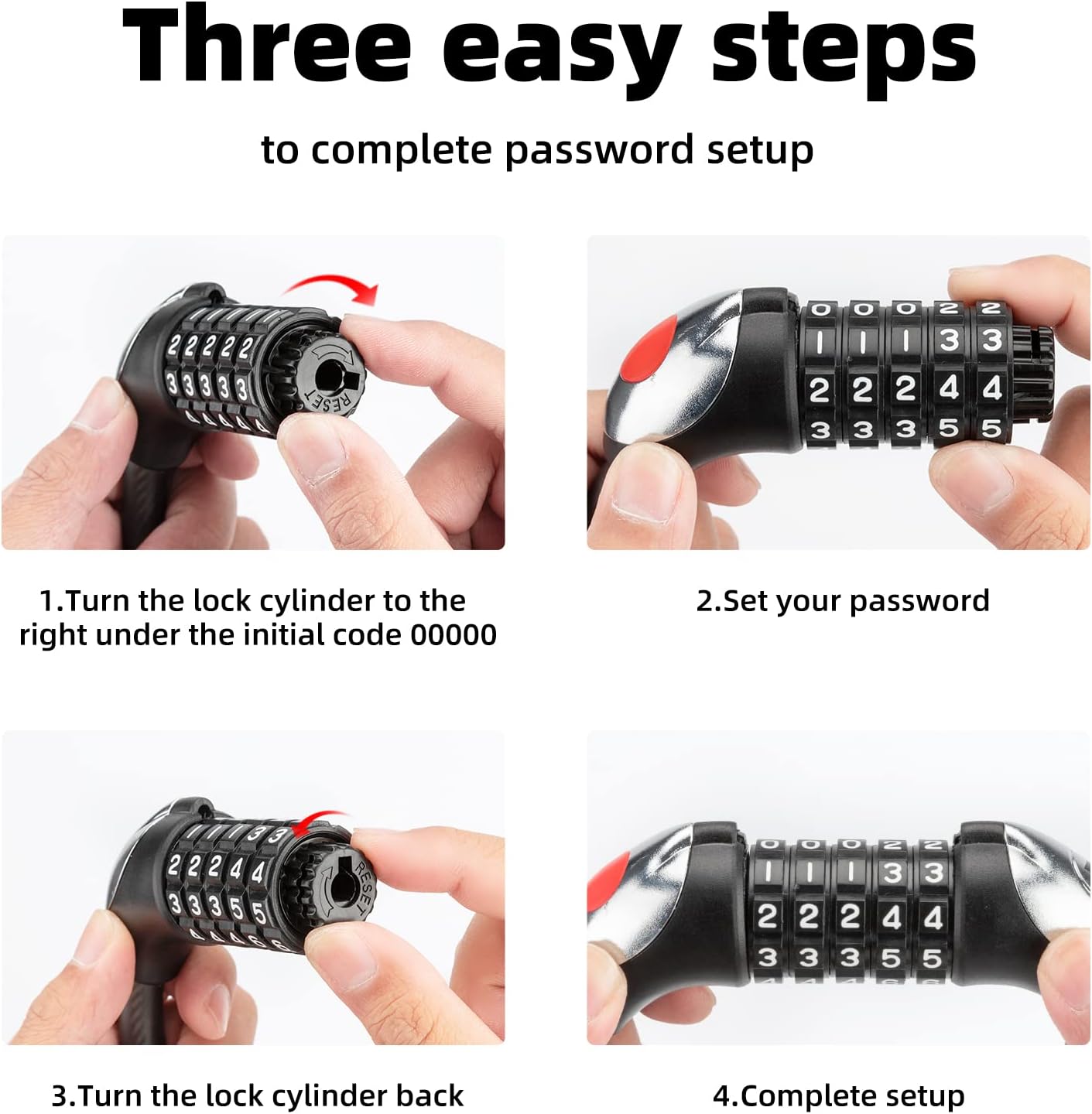 Three easy steps

to complete password setup

2 2 2 2 2
3 3 3 3 3

RESET

1.Turn the lock cylinder to the right under the initial code 00000

0 0 0 2 2
1 1 1 3 3
2 2 2 4 4
3 3 3 5 5

2.Set your password

1 1 1 3 3
2 2 2 4 4
3 3 3 5 5

RESET

3.Turn the lock cylinder back

0 0 0 2 2
1 1 1 3 3
2 2 2 4 4
3 3 3 5 5

4.Complete setup