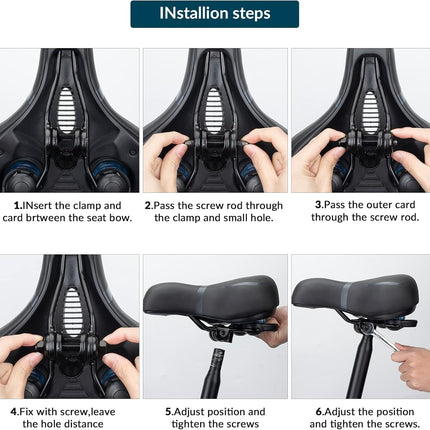 INstallion steps

1.INsert the clamp and card brtween the seat bow.

2.Pass the screw rod through the clamp and small hole.

3.Pass the outer card through the screw rod.

4.Fix with screw,leave the hole distance

5.Adjust position and tighten the screws

6.Adjust the position and tighten the screws.