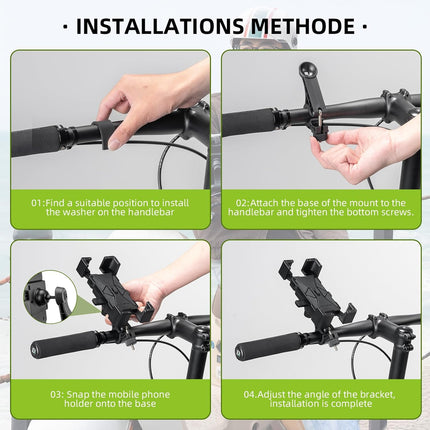 · INSTALLATIONS METHODE ·

01:Find a suitable position to install the washer on the handlebar

02:Attach the base of the mount to the handlebar and tighten the bottom screws.

03: Snap the mobile phone holder onto the base

04.Adjust the angle of the bracket, installation is complete