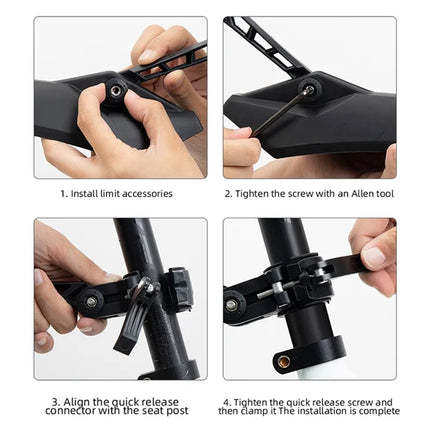 1. Install limit accessories

2. Tighten the screw with an Allen tool

3. Align the quick release connector with the seat post

4. Tighten the quick release screw and then clamp it The installation is complete