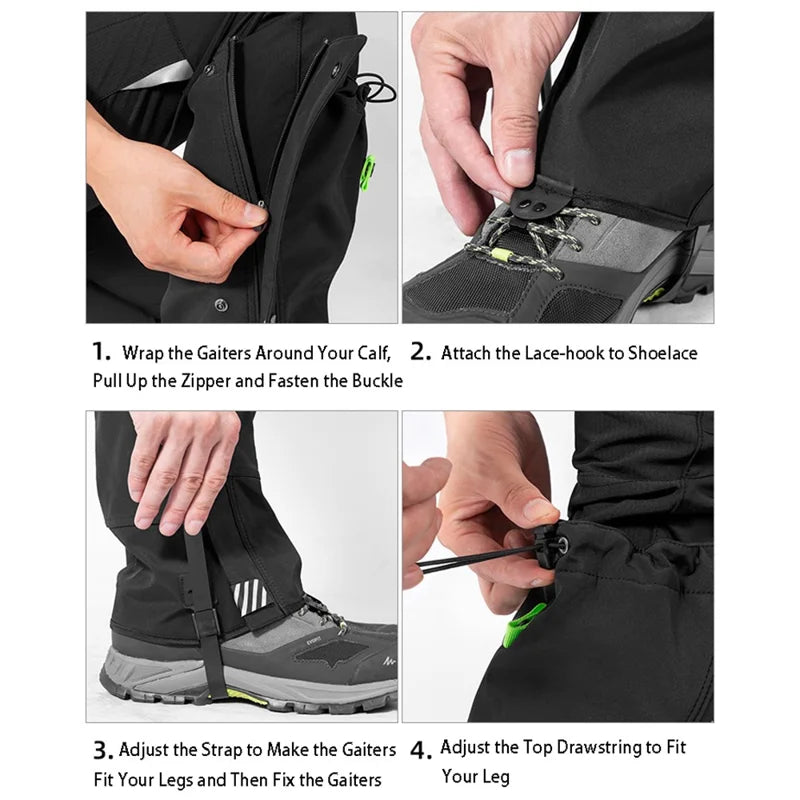 1. Wrap the Gaiters Around Your Calf, Pull Up the Zipper and Fasten the Buckle

2. Attach the Lace-hook to Shoelace

3. Adjust the Strap to Make the Gaiters Fit Your Legs and Then Fix the Gaiters

4. Adjust the Top Drawstring to Fit Your Leg