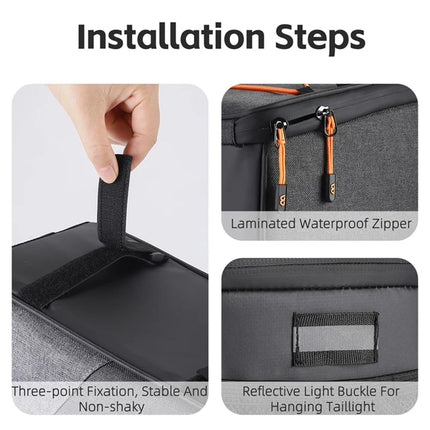 Installation Steps

Three-point Fixation, Stable And Non-shaky

Laminated Waterproof Zipper

Reflective Light Buckle For Hanging Taillight