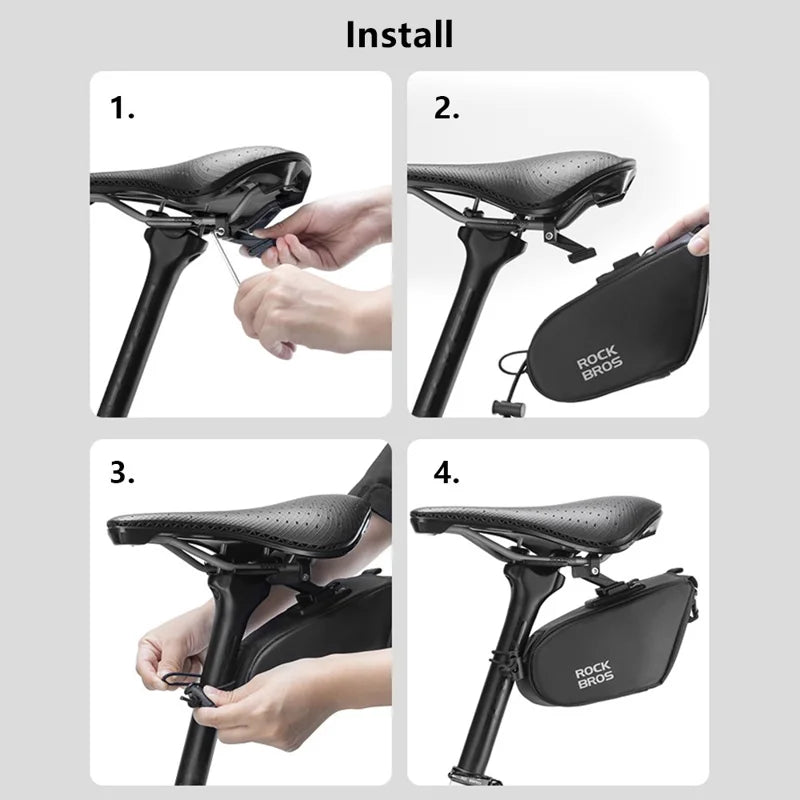 Install

1.

2.

ROCK BROS

3.

4.

ROCK BROS