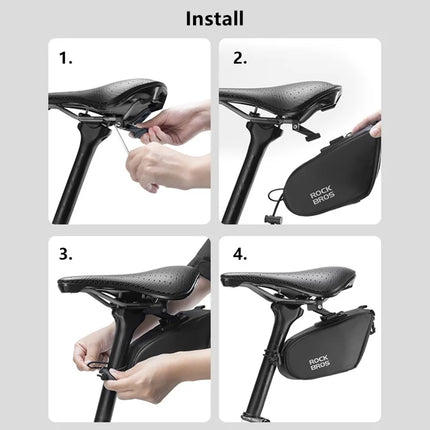 Install

1.

2.

ROCK BROS

3.

4.

ROCK BROS