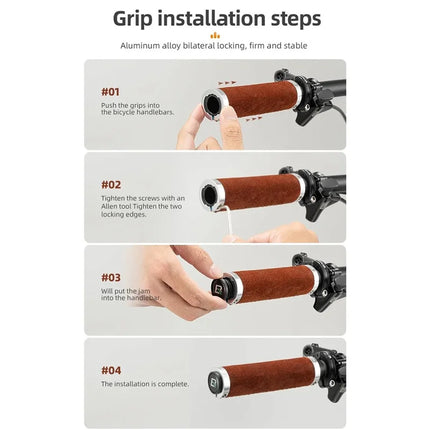 Grip installation steps

Aluminum alloy bilateral locking, firm and stable

#01

Push the grips into the bicycle handlebars.

#02

Tighten the screws with an Allen tool Tighten the two locking edges.

#03

Will put the jam into the handlebar.

#04

The installation is complete.