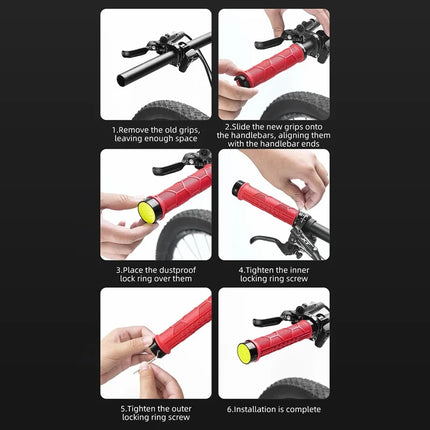 1.Remove the old grips, leaving enough space

2.Slide the new grips onto the handlebars, aligning them with the handlebar ends

3.Place the dustproof lock ring over them

4.Tighten the inner locking ring screw

5.Tighten the outer locking ring screw

6.Installation is complete