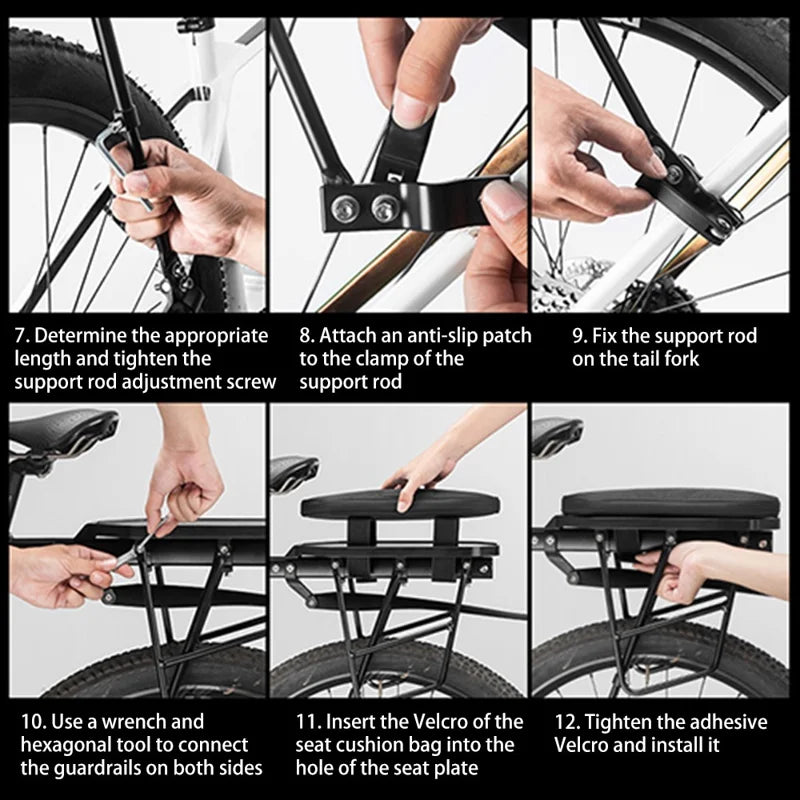 7. Determine the appropriate length and tighten the support rod adjustment screw

8. Attach an anti-slip patch to the clamp of the support rod

9. Fix the support rod on the tail fork

10. Use a wrench and hexagonal tool to connect the guardrails on both sides

11. Insert the Velcro of the seat cushion bag into the hole of the seat plate

12. Tighten the adhesive Velcro and install it