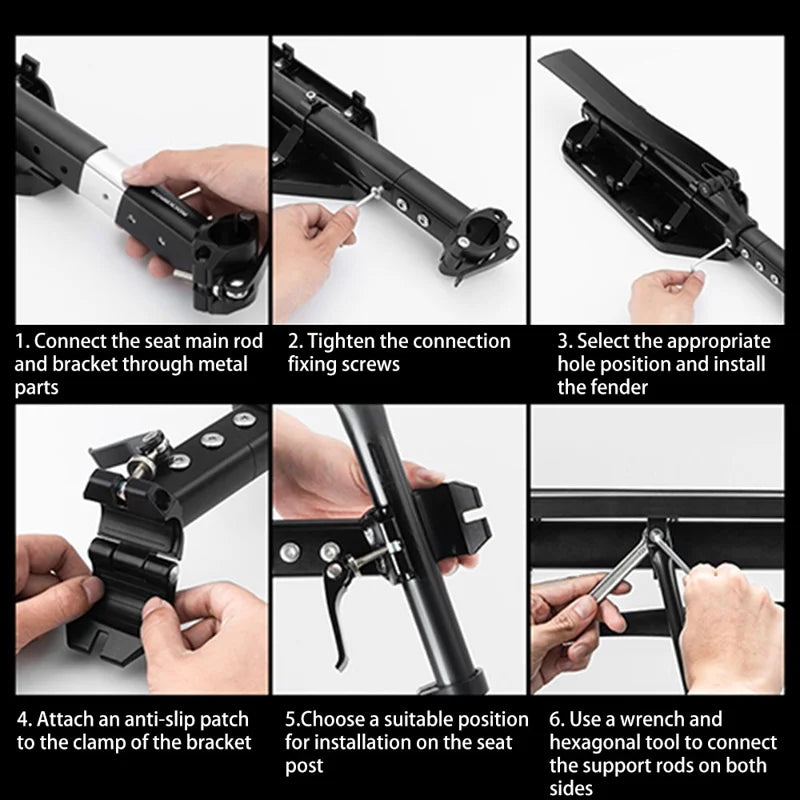 1. Connect the seat main rod and bracket through metal parts

2. Tighten the connection fixing screws

3. Select the appropriate hole position and install the fender

4. Attach an anti-slip patch to the clamp of the bracket

5.Choose a suitable position for installation on the seat post

6. Use a wrench and hexagonal tool to connect the support rods on both sides