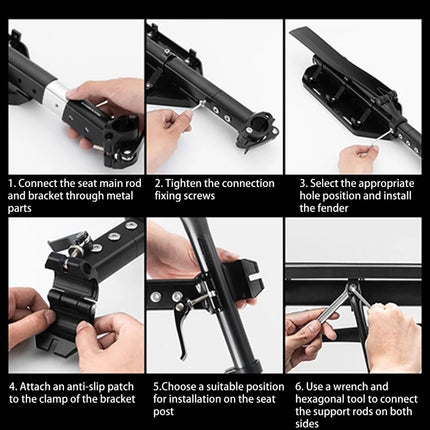 1. Connect the seat main rod and bracket through metal parts

2. Tighten the connection fixing screws

3. Select the appropriate hole position and install the fender

4. Attach an anti-slip patch to the clamp of the bracket

5.Choose a suitable position for installation on the seat post

6. Use a wrench and hexagonal tool to connect the support rods on both sides