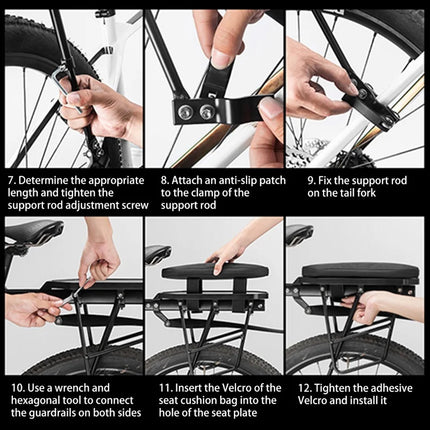 7. Determine the appropriate length and tighten the support rod adjustment screw

8. Attach an anti-slip patch to the clamp of the support rod

9. Fix the support rod on the tail fork

10. Use a wrench and hexagonal tool to connect the guardrails on both sides

11. Insert the Velcro of the seat cushion bag into the hole of the seat plate

12. Tighten the adhesive Velcro and install it