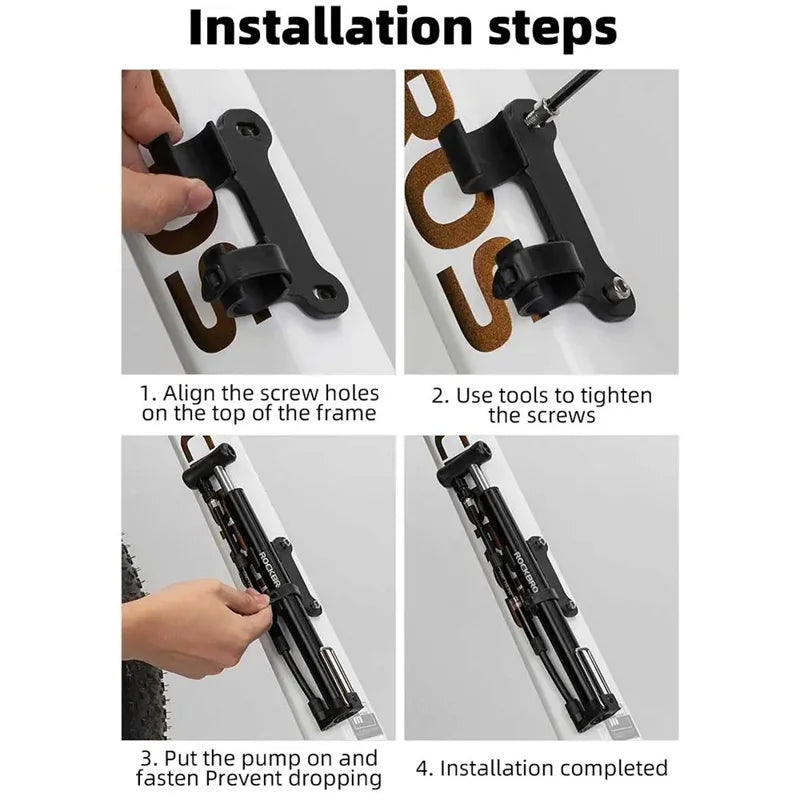 Installation steps

1. Align the screw holes on the top of the frame

2. Use tools to tighten the screws

ROCKBR

ROCKBRO

3. Put the pump on and fasten Prevent dropping

4. Installation completed