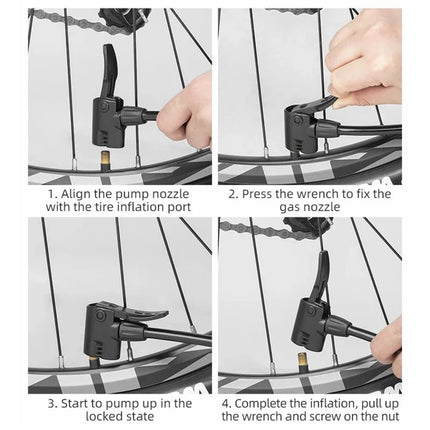 1. Align the pump nozzle with the tire inflation port

2. Press the wrench to fix the gas nozzle

3. Start to pump up in the locked state

4. Complete the inflation, pull up the wrench and screw on the nut