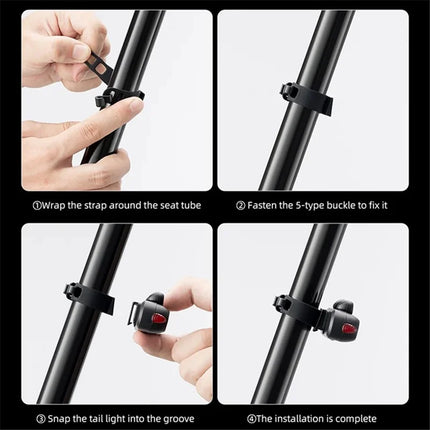 ①Wrap the strap around the seat tube

② Fasten the 5-type buckle to fix it

③ Snap the tail light into the groove

④The installation is complete