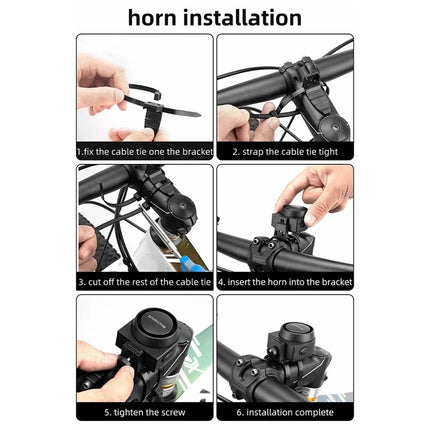 horn installation

1.fix the cable tie one the bracket

2. strap the cable tie tight

3. cut off the rest of the cable tie

4. insert the horn into the bracket

5. tighten the screw

6. installation complete