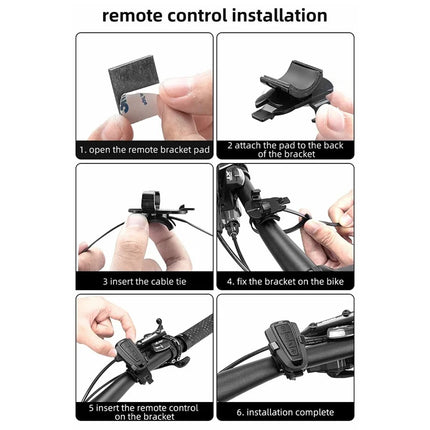 remote control installation

1. open the remote bracket pad

2 attach the pad to the back of the bracket

3 insert the cable tie

4. fix the bracket on the bike

5 insert the remote control on the bracket

6. installation complete