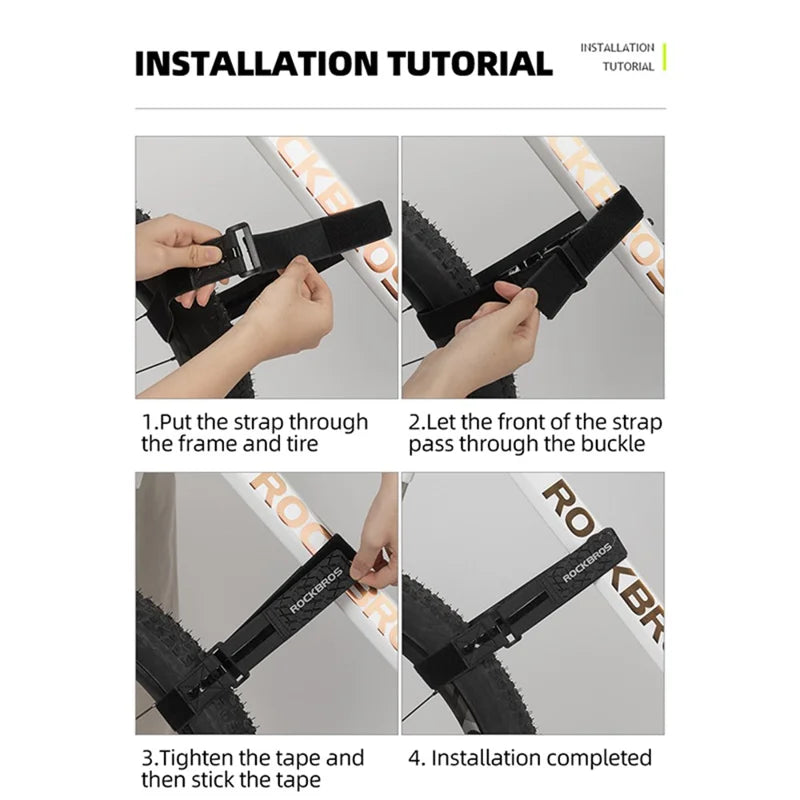 INSTALLATION TUTORIAL

INSTALLATION
TUTORIAL

1.Put the strap through the frame and tire

2.Let the front of the strap pass through the buckle

ROCKBROS

ROCKBROS

3.Tighten the tape and then stick the tape

4. Installation completed