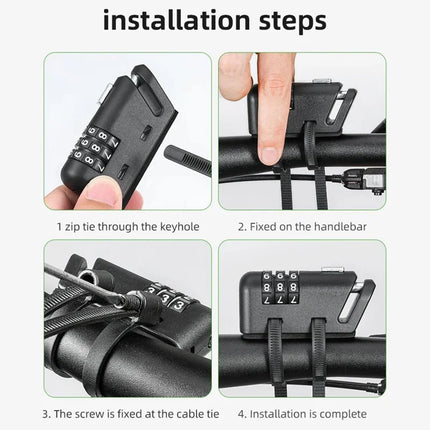 installation steps

1 zip tie through the keyhole

2. Fixed on the handlebar

3. The screw is fixed at the cable tie

4. Installation is complete