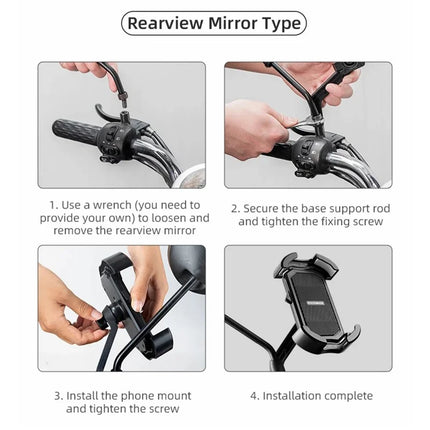 Rearview Mirror Type

1. Use a wrench (you need to provide your own) to loosen and remove the rearview mirror

2. Secure the base support rod and tighten the fixing screw

3. Install the phone mount and tighten the screw

4. Installation complete