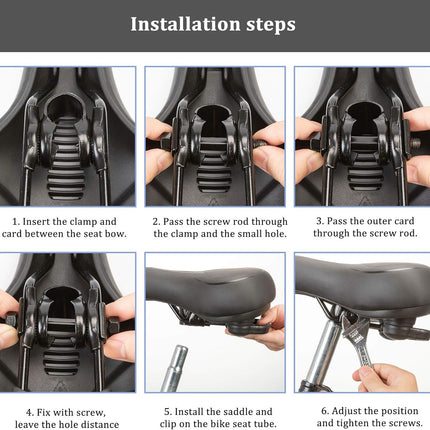 Installation steps

1. Insert the clamp and card between the seat bow.

2. Pass the screw rod through the clamp and the small hole.

3. Pass the outer card through the screw rod.

4. Fix with screw, leave the hole distance

5. Install the saddle and clip on the bike seat tube.

6. Adjust the position and tighten the screws.