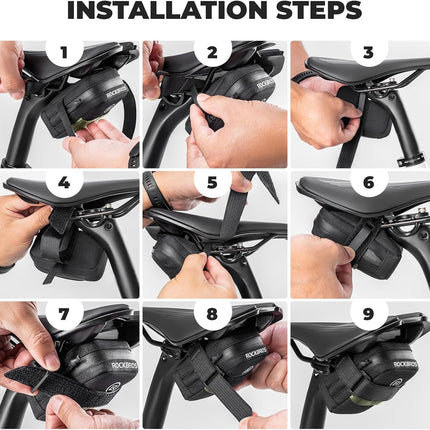 INSTALLATION STEPS

1

ROCKBROS

2

ROCKBROS

3

4

5

6

7

ROCKBROS

8

ROCKBROS

9

ROCKBROS