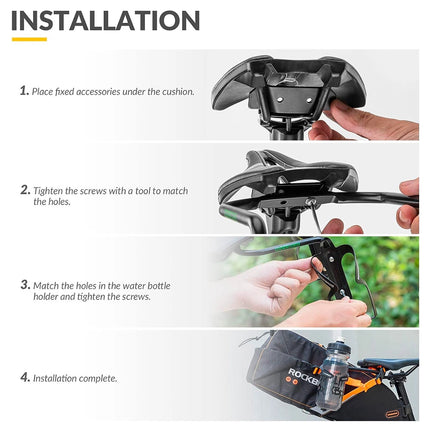 INSTALLATION

1. Place fixed accessories under the cushion.

2. Tighten the screws with a tool to match the holes.

3. Match the holes in the water bottle holder and tighten the screws.

4. Installation complete.

ROCKB