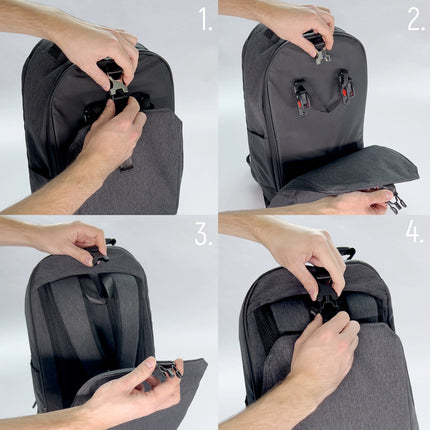 1.

2.

3.

4.