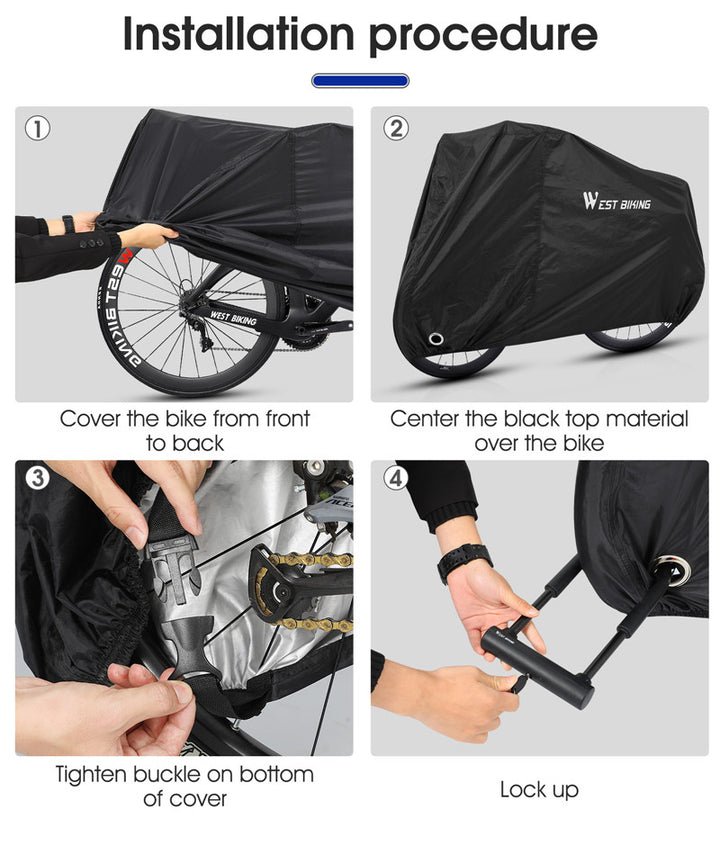 Installation procedure

①

WEST BIKING

WEST BIKING

Cover the bike from front to back

②

WEST BIKING

Center the black top material over the bike

③

Tighten buckle on bottom of cover

④

Lock up